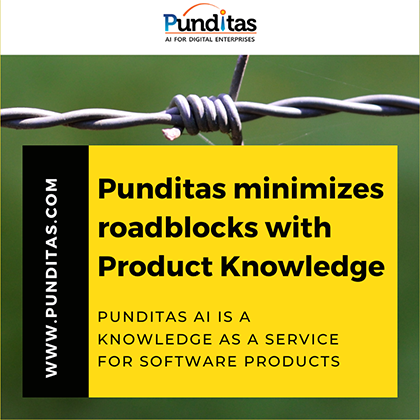 Punditas
AI FOR DIGITAL ENTERPRISES

WWW.PUNDITAS.COM

Punditas minimizes roadblocks with Product Knowledge

PUNDITAS AI IS A KNOWLEDGE AS A SERVICE FOR SOFTWARE PRODUCTS