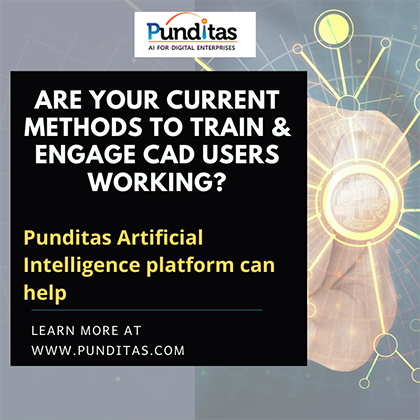 Punditas
AI FOR DIGITAL ENTERPRISES

ARE YOUR CURRENT METHODS TO TRAIN & ENGAGE CAD USERS WORKING?

Punditas Artificial Intelligence platform can help

LEARN MORE AT
WWW.PUNDITAS.COM